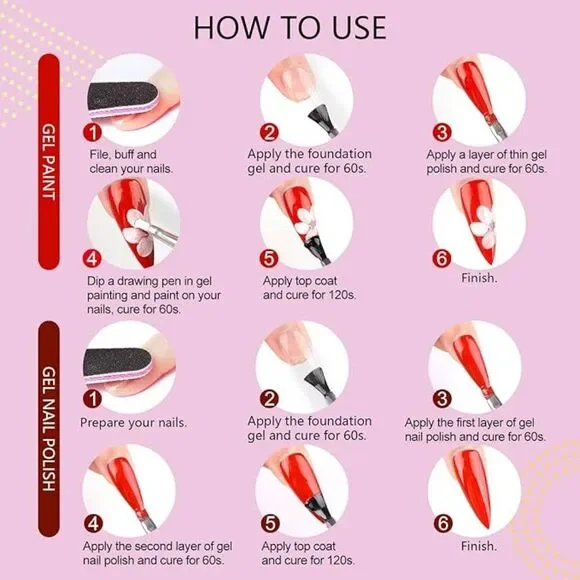 HOW TO USE

GEL PAINT

1
File, buff and clean your nails.

2
Apply the foundation gel and cure for 60s.

3
Apply a layer of thin gel polish and cure for 60s.

4
Dip a drawing pen in gel painting and paint on your nails, cure for 60s.

5
Apply top coat and cure for 120s.

6
Finish.

GEL NAIL POLISH

1
Prepare your nails.

2
Apply the foundation gel and cure for 60s.

3
Apply the first layer of gel nail polish and cure for 60s.

4
Apply the second layer of gel nail polish and cure for 60s.

5
Apply top coat and cure for 120s.

6
Finish.